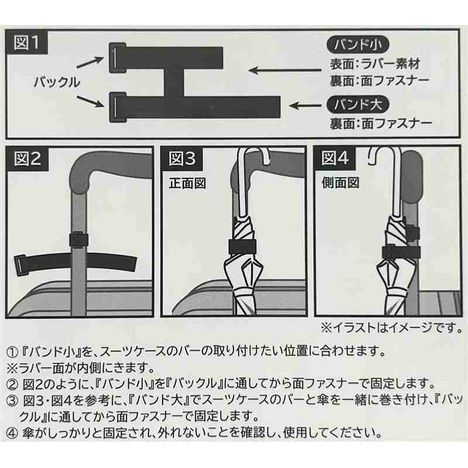 図1

バックル

バンド小
表面:ラバー素材
裏面:面ファスナー

バンド大
裏面:面ファスナー

図2

図3
正面図

図4
側面図

※イラストはイメージです。

①『バンド小』を、スーツケースのバーの取り付けたい位置に合わせます。
※ラバー面が内側にきます。
② 図2のように、『バンド小』を『バックル』に通してから面ファスナーで固定します。
③ 図3・図4を参考に、『バンド大』でスーツケースのバーと傘を一緒に巻き付け、『バックル』に通してから面ファスナーで固定します。
④ 傘がしっかりと固定され、外れないことを確認し、使用してください。